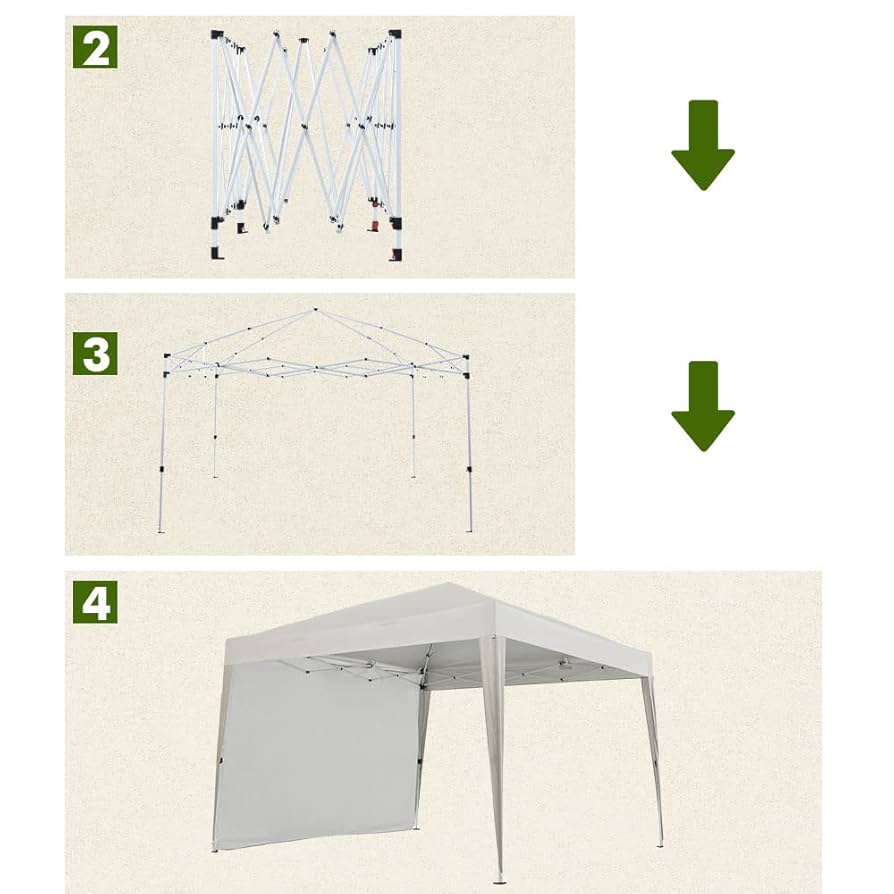 2

3

4